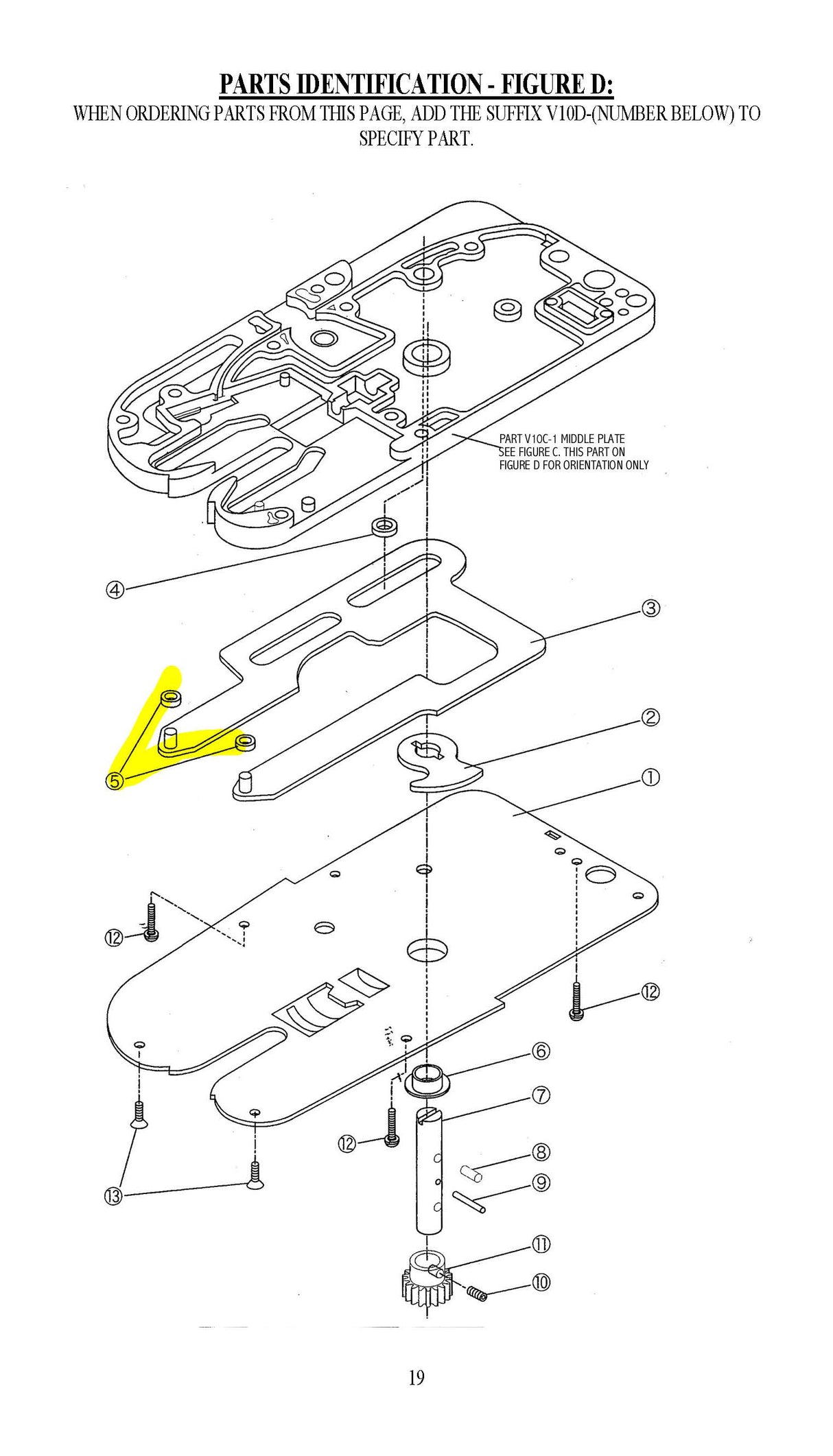 PARTS IDENTIFICATION - FIGURE D:

WHEN ORDERING PARTS FROM THIS PAGE, ADD THE SUFFIX V10D-(NUMBER BELOW) TO SPECIFY PART.

PART V10C-1 MIDDLE PLATE SEE FIGURE C. THIS PART ON FIGURE D FOR ORIENTATION ONLY

④

③

②

⑤

①

⑫

⑫

⑥

⑦

⑫

⑧

⑨

⑬

⑪

⑩

19