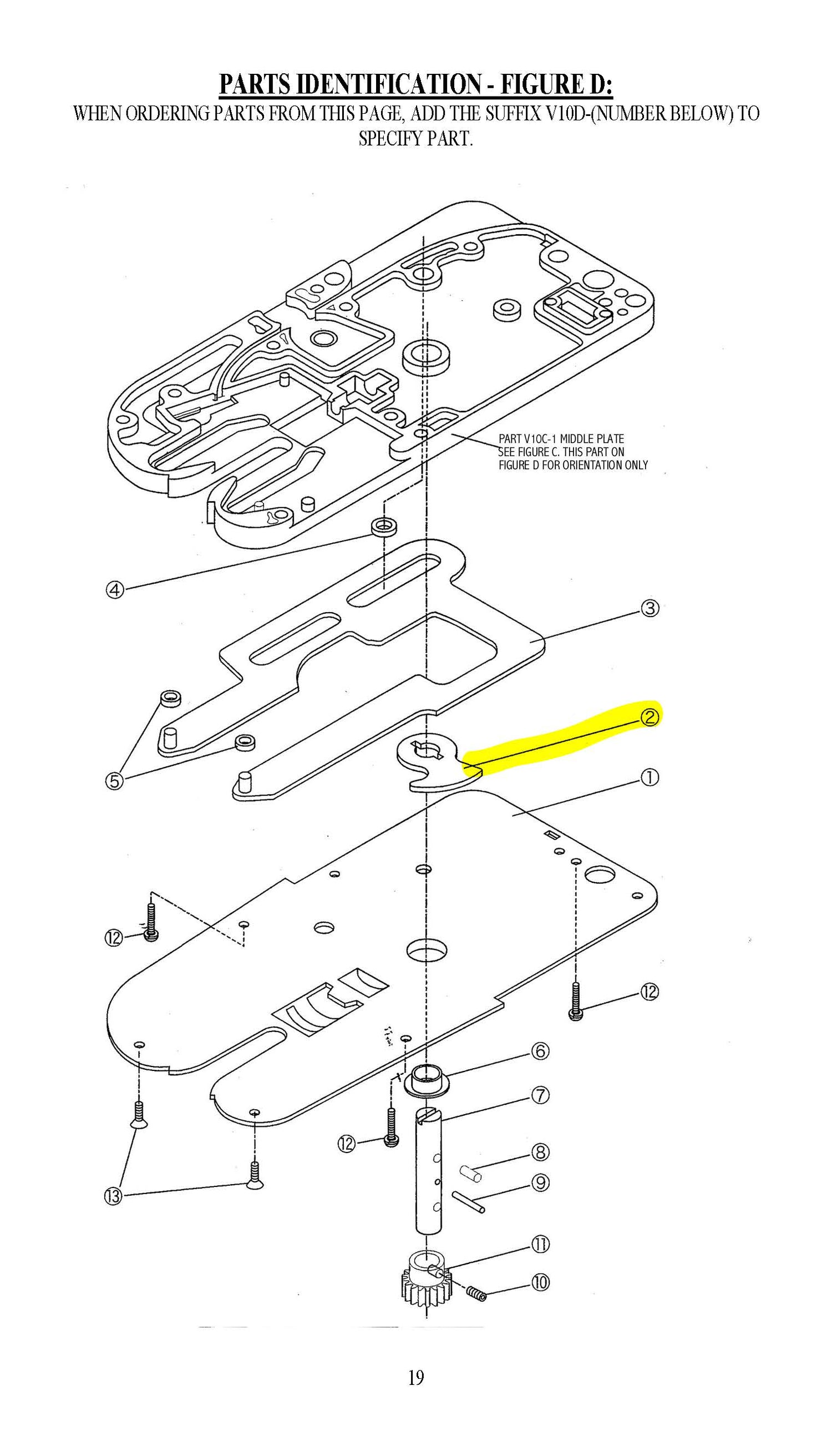 PARTS IDENTIFICATION - FIGURE D:
WHEN ORDERING PARTS FROM THIS PAGE, ADD THE SUFFIX V10D-(NUMBER BELOW) TO SPECIFY PART.

PART V10C-1 MIDDLE PLATE
SEE FIGURE C. THIS PART ON
FIGURE D FOR ORIENTATION ONLY

④
③
②
⑤
①
⑫
⑫
⑥
⑦
⑫
⑧
⑨
⑬
⑪
⑩

19