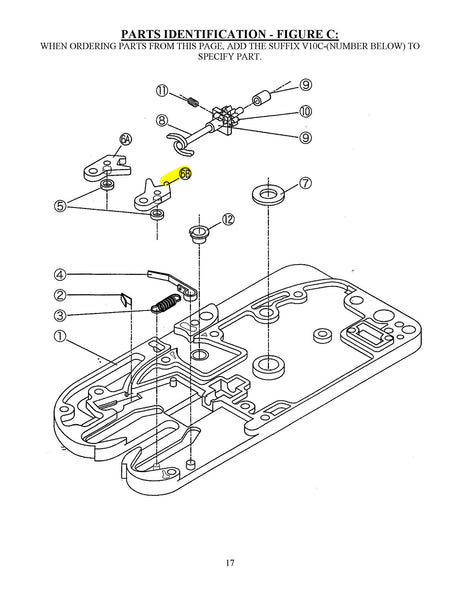 PARTS IDENTIFICATION - FIGURE C:
WHEN ORDERING PARTS FROM THIS PAGE, ADD THE SUFFIX V10C-(NUMBER BELOW) TO SPECIFY PART.

⑪
⑨
⑩
⑧
⑨
6A
6B
⑤
⑦
⑫
④
②
③
①

17