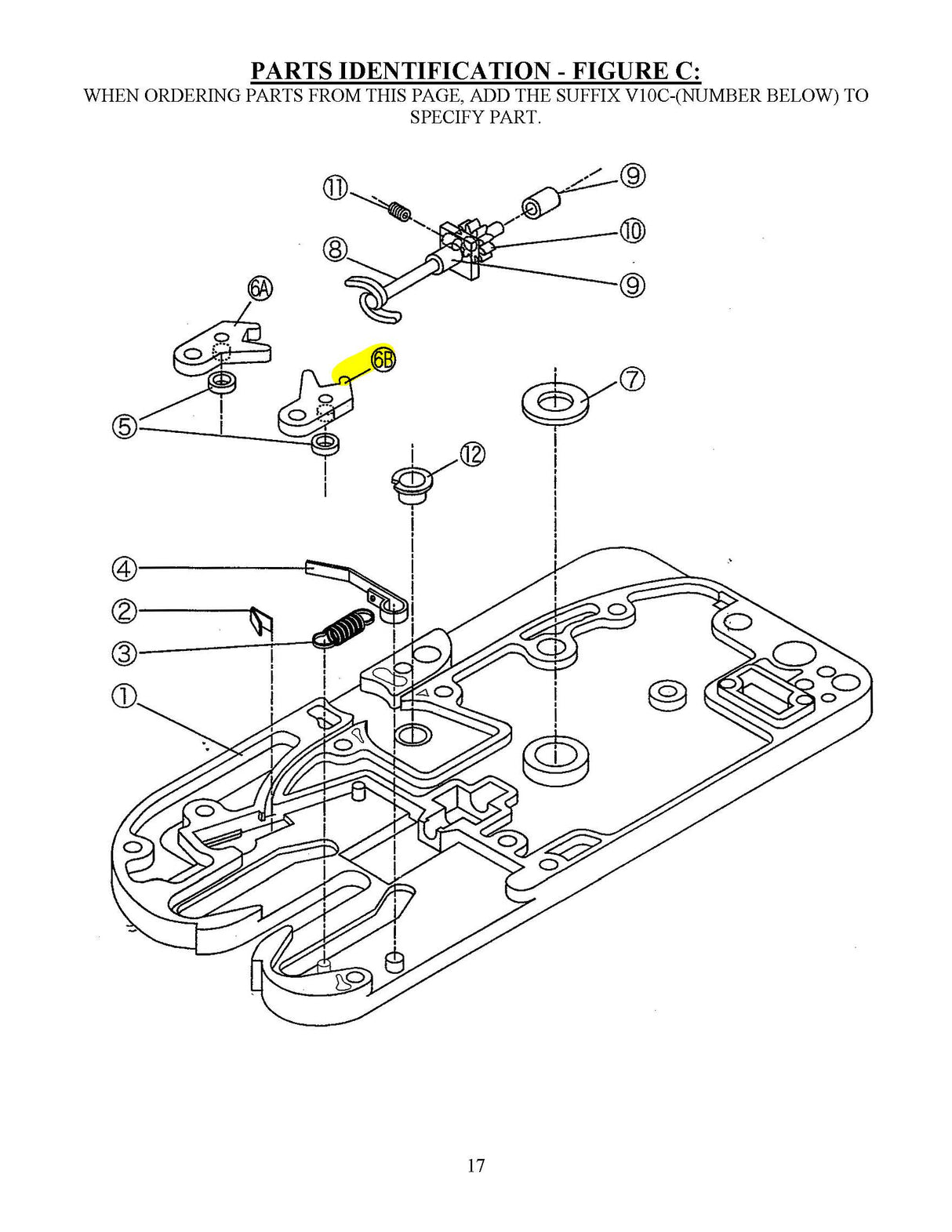 PARTS IDENTIFICATION - FIGURE C:
WHEN ORDERING PARTS FROM THIS PAGE, ADD THE SUFFIX V10C-(NUMBER BELOW) TO SPECIFY PART.

⑪
⑨
⑩
⑧
⑨
6A
6B
⑦
⑤
⑫
④
②
③
①

17