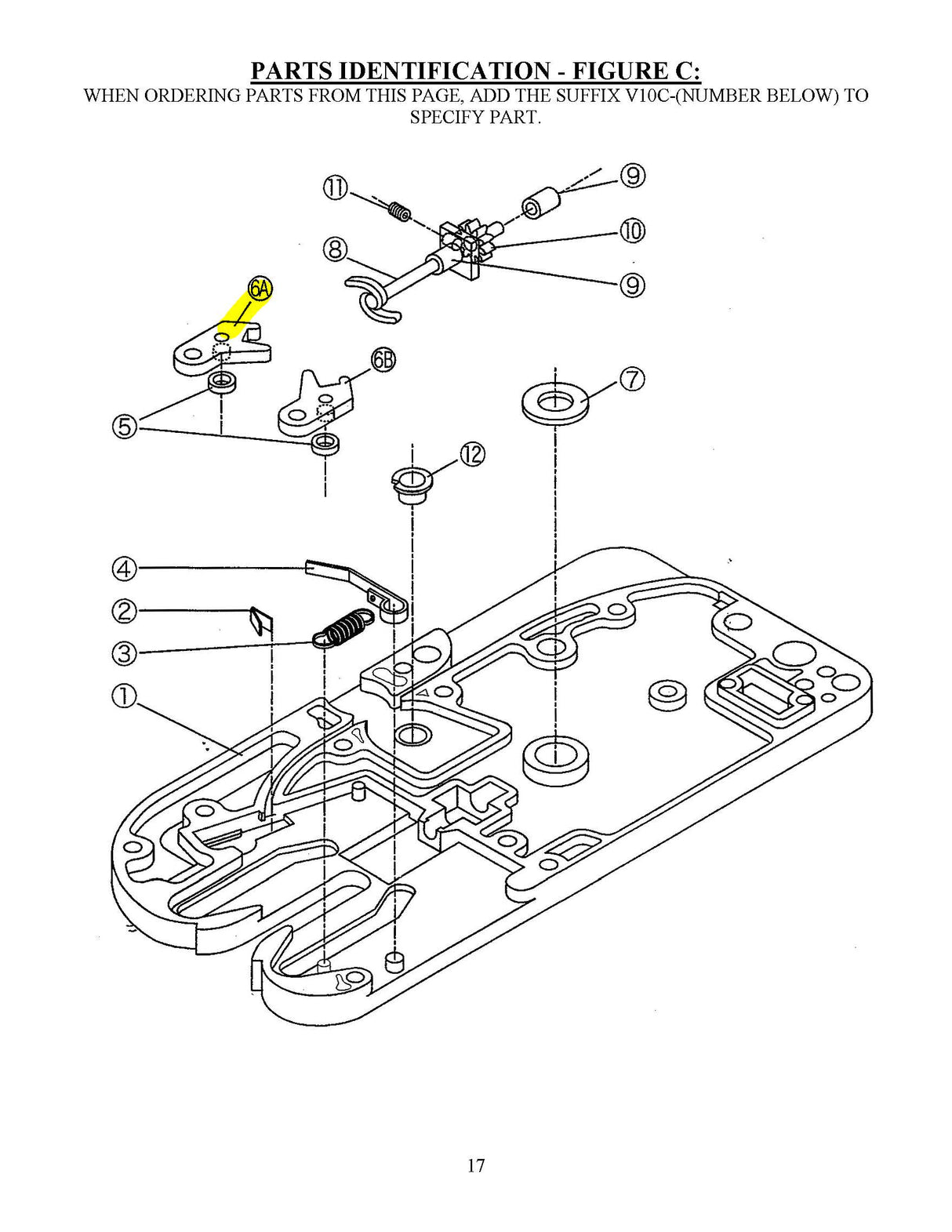 PARTS IDENTIFICATION - FIGURE C:
WHEN ORDERING PARTS FROM THIS PAGE, ADD THE SUFFIX V10C-(NUMBER BELOW) TO SPECIFY PART.

⑪
⑨
⑩
⑧
⑨
6A
6B
⑦
⑤
⑫
④
②
③
①

17